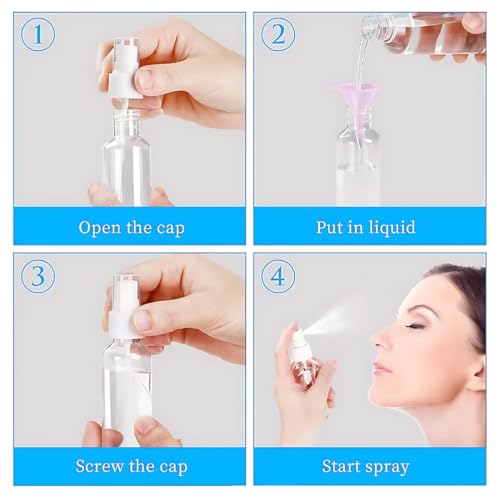 1
Open the cap

2
Put in liquid

3
Screw the cap

4
Start spray