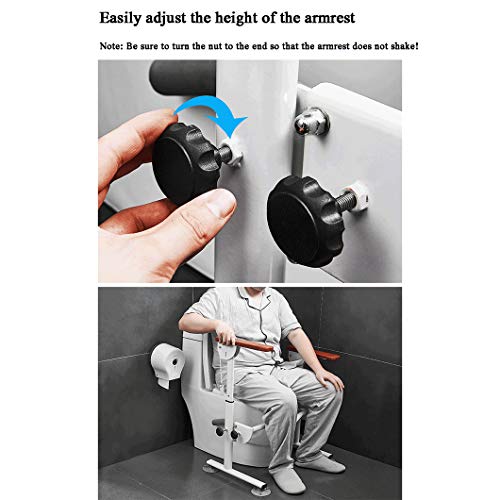 Easily adjust the height of the armrest

Note: Be sure to turn the nut to the end so that the armrest does not shake!