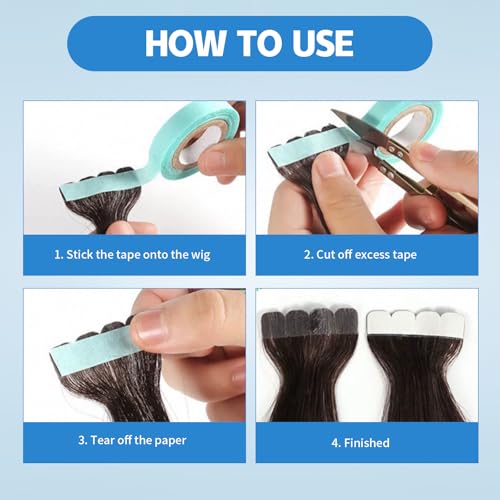 HOW TO USE

1. Stick the tape onto the wig

2. Cut off excess tape

3. Tear off the paper

4. Finished