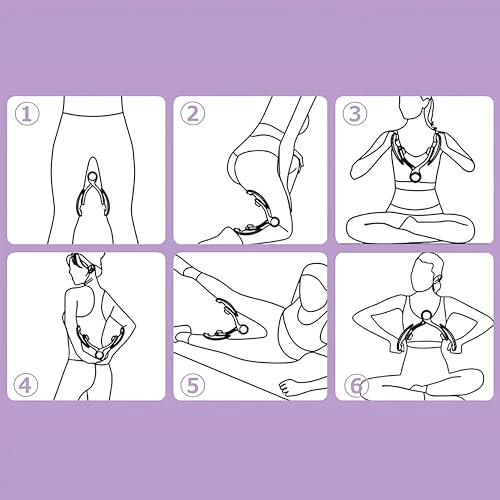 ①
②
③
④
⑤
⑥