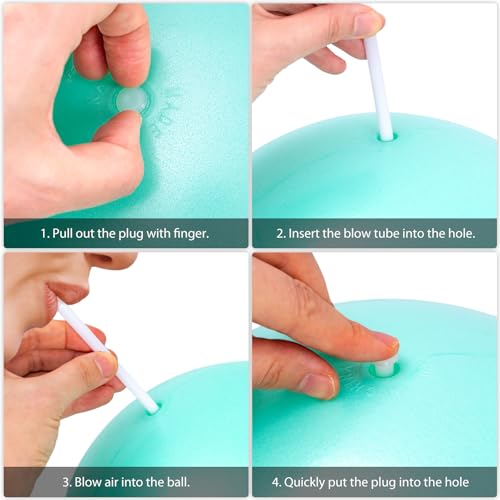 1. Pull out the plug with finger.

2. Insert the blow tube into the hole.

3. Blow air into the ball.

4. Quickly put the plug into the hole