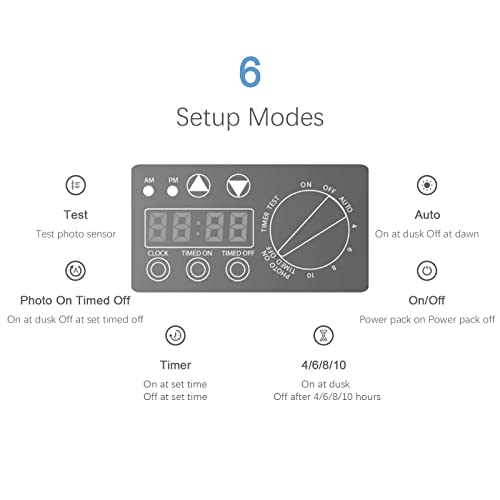 6

Setup Modes

Test
Test photo sensor

Photo On Timed Off
On at dusk Off at set timed off

AM PM

88:88

CLOCK TIMED ON TIMED OFF

TIMER TEST ON OFF AUTO 4 6 8 10 PHOTO ON TIMED OFF

Auto
On at dusk Off at dawn

On/Off
Power pack on Power pack off

Timer
On at set time
Off at set time

4/6/8/10
On at dusk
Off after 4/6/8/10 hours