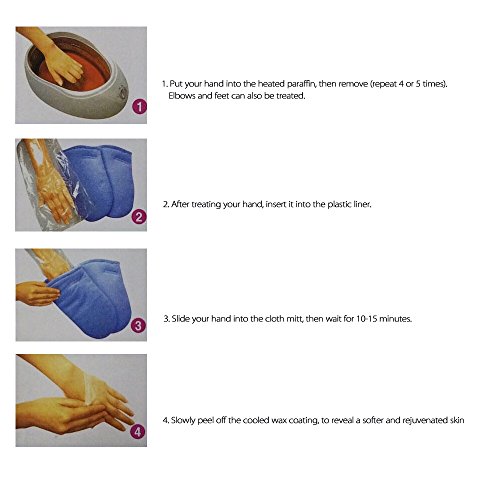 1

1. Put your hand into the heated paraffin, then remove (repeat 4 or 5 times). Elbows and feet can also be treated.

2

2. After treating your hand, insert it into the plastic liner.

3

3. Slide your hand into the cloth mitt, then wait for 10-15 minutes.

4

4. Slowly peel off the cooled wax coating, to reveal a softer and rejuvenated skin