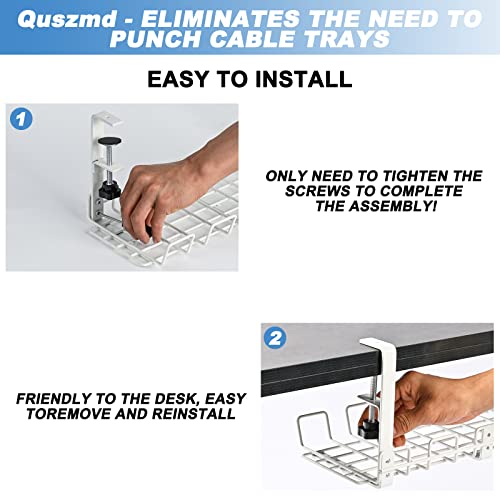 Quszmd - ELIMINATES THE NEED TO PUNCH CABLE TRAYS

EASY TO INSTALL

1

ONLY NEED TO TIGHTEN THE SCREWS TO COMPLETE THE ASSEMBLY!

2

FRIENDLY TO THE DESK, EASY TOREMOVE AND REINSTALL