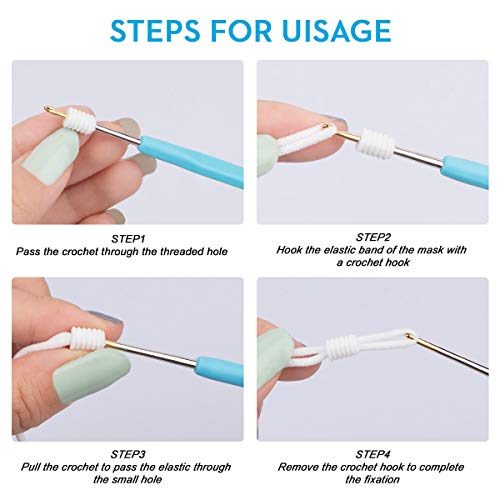 STEPS FOR UISAGE

STEP1
Pass the crochet through the threaded hole

STEP2
Hook the elastic band of the mask with a crochet hook

STEP3
Pull the crochet to pass the elastic through the small hole

STEP4
Remove the crochet hook to complete the fixation