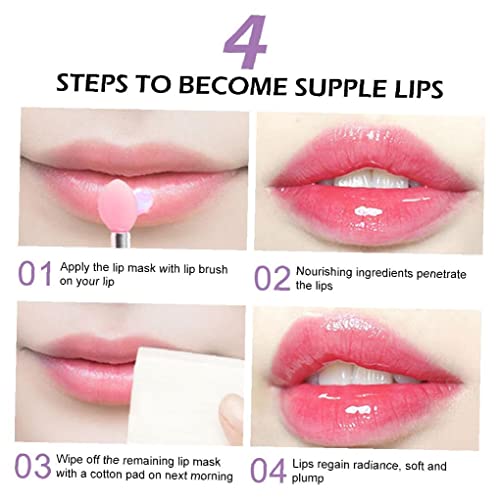 4
STEPS TO BECOME SUPPLE LIPS

01 Apply the lip mask with lip brush on your lip

02 Nourishing ingredients penetrate the lips

03 Wipe off the remaining lip mask with a cotton pad on next morning

04 Lips regain radiance, soft and plump