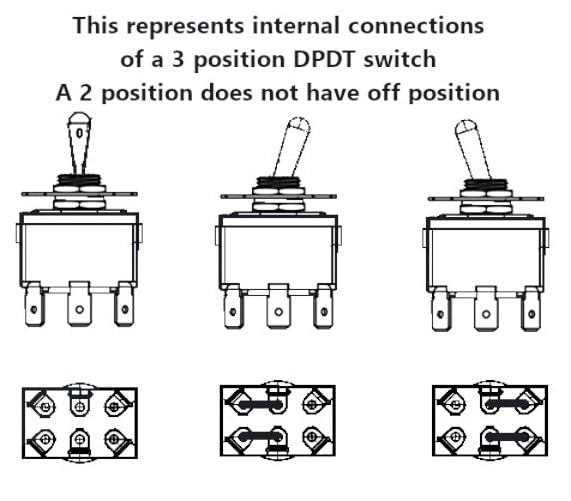 This represents internal connections
of a 3 position DPDT switch
A 2 position does not have off position