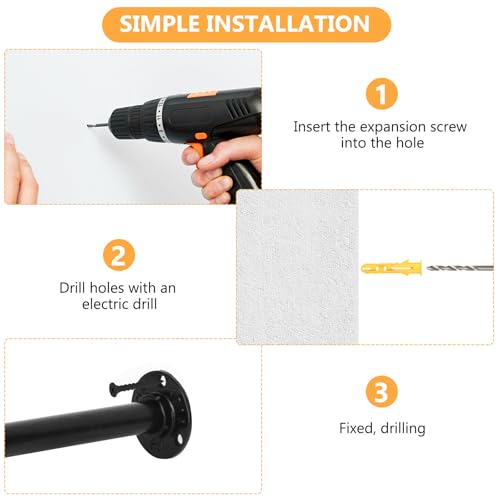 SIMPLE INSTALLATION

1

Insert the expansion screw into the hole

2

Drill holes with an electric drill

3

Fixed, drilling