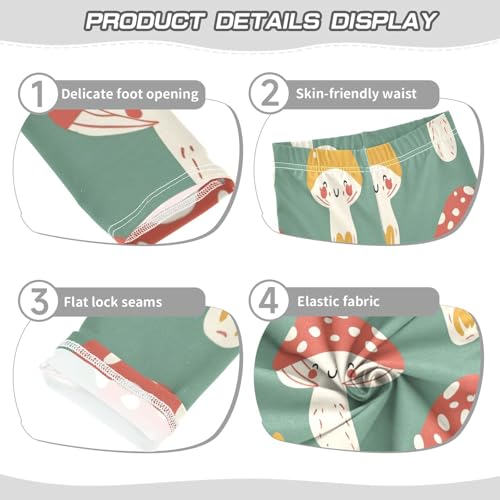 PRODUCT DETAILS DISPLAY

1 Delicate foot opening

2 Skin-friendly waist

3 Flat lock seams

4 Elastic fabric