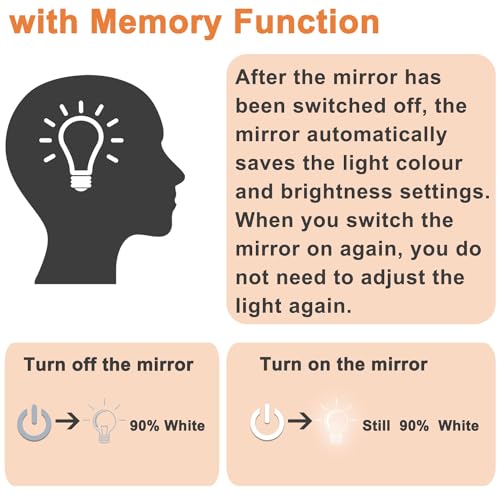 with Memory Function

After the mirror has been switched off, the mirror automatically saves the light colour and brightness settings. When you switch the mirror on again, you do not need to adjust the light again.

Turn off the mirror

90% White

Turn on the mirror

Still 90% White