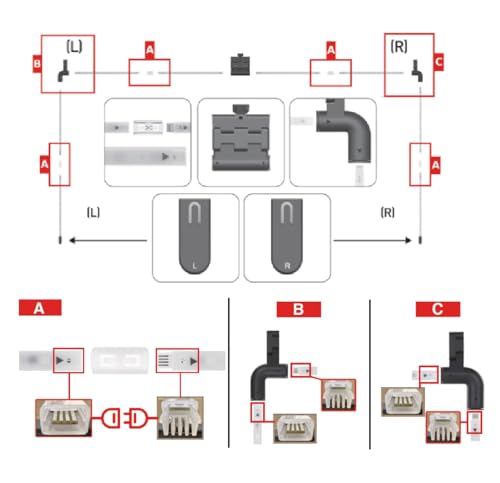 B (L) A A (R) C

A A

(L) (R)

L R

A B C