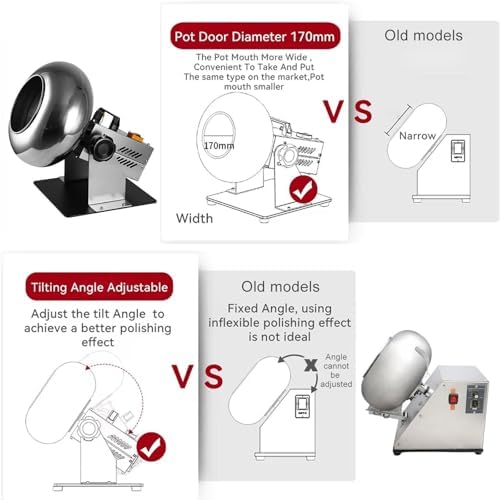 Pot Door Diameter 170mm

The Pot Mouth More Wide , Convenient To Take And Put The same type on the market,Pot mouth smaller

170mm

Width

VS

Old models

Narrow

Tilting Angle Adjustable

Adjust the tilt Angle to achieve a better polishing effect

VS

Old models

Fixed Angle, using inflexible polishing effect is not ideal

Angle cannot be adjusted