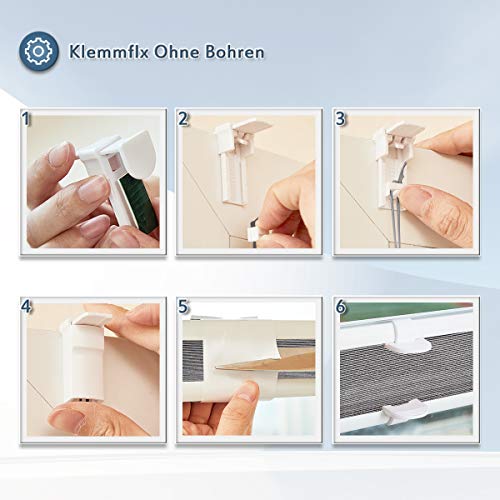 Klemmflx Ohne Bohren

1

2

3

4

5

6