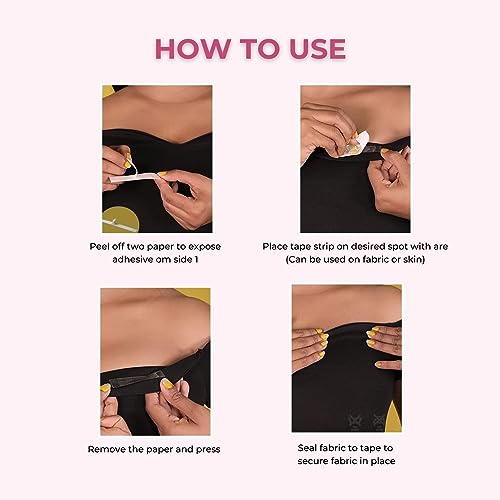 HOW TO USE

Peel off two paper to expose adhesive om side 1

Place tape strip on desired spot with are (Can be used on fabric or skin)

Remove the paper and press

Seal fabric to tape to secure fabric in place