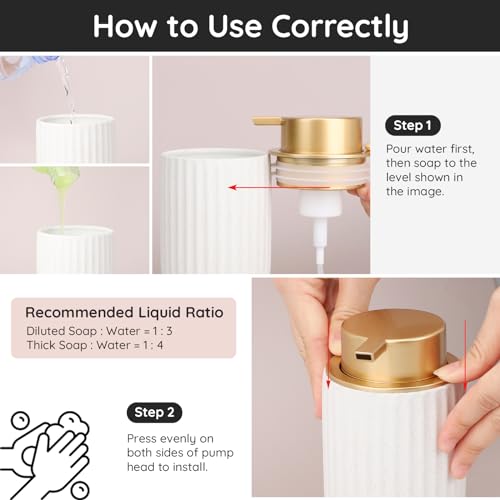 How to Use Correctly

Step 1

Pour water first, then soap to the level shown in the image.

Recommended Liquid Ratio

Diluted Soap : Water = 1 : 3
Thick Soap : Water = 1 : 4

Step 2

Press evenly on both sides of pump head to install.