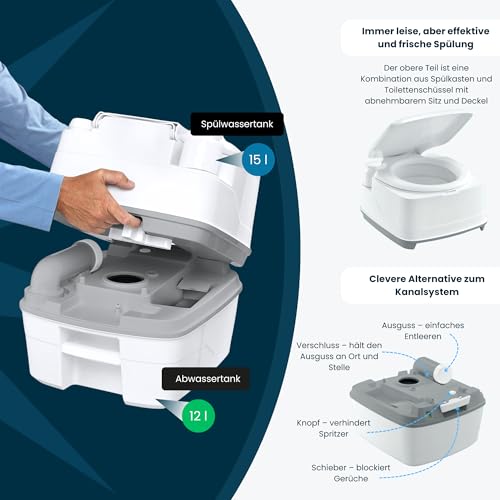 Spülwassertank

15 l

Abwassertank

12 l

Immer leise, aber effektive und frische Spülung

Der obere Teil ist eine Kombination aus Spülkasten und Toilettenschüssel mit abnehmbarem Sitz und Deckel

Clevere Alternative zum Kanalsystem

Ausguss – einfaches Entleeren

Verschluss – hält den Ausguss an Ort und Stelle

Knopf – verhindert Spritzer

Schieber – blockiert Gerüche