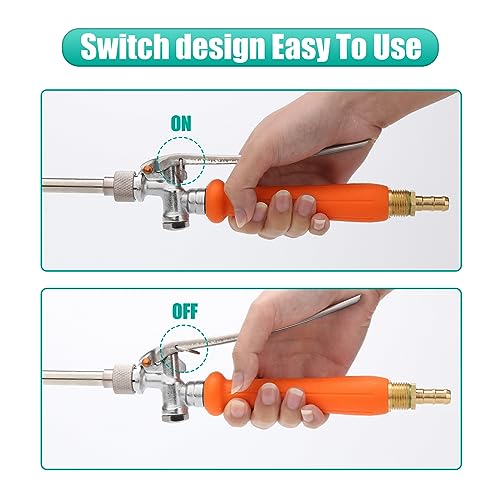 Switch design Easy To Use

ON

OFF