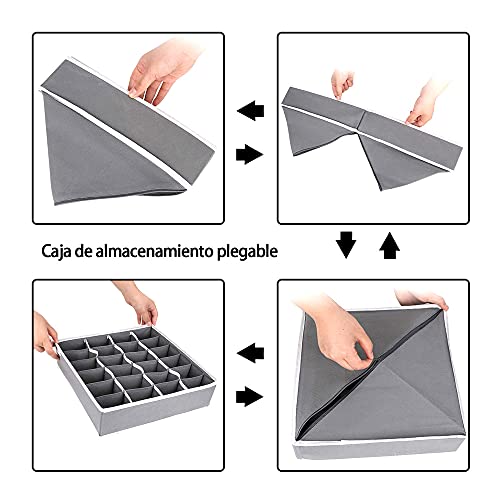 Caja de almacenamiento plegable