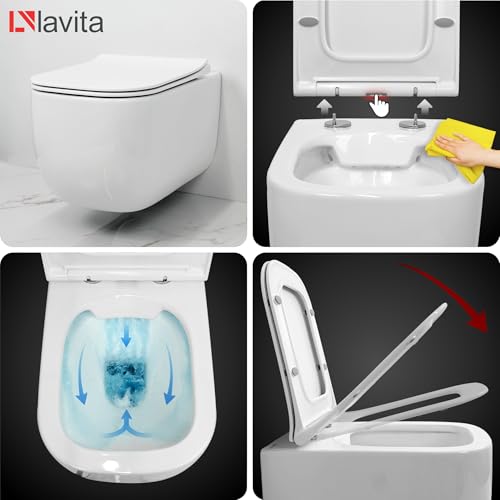 lavita