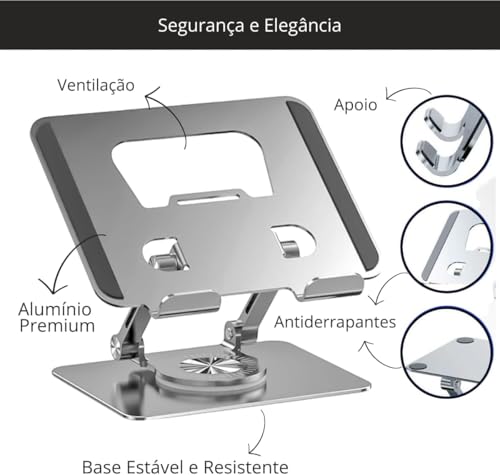 Segurança e Elegância

Ventilação

Apoio

Alumínio Premium

Antiderrapantes

Base Estável e Resistente