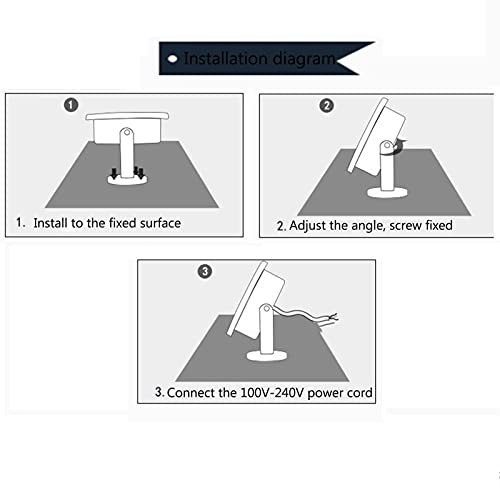 Installation diagram

1

1. Install to the fixed surface

2

2. Adjust the angle, screw fixed

3

3. Connect the 100V-240V power cord