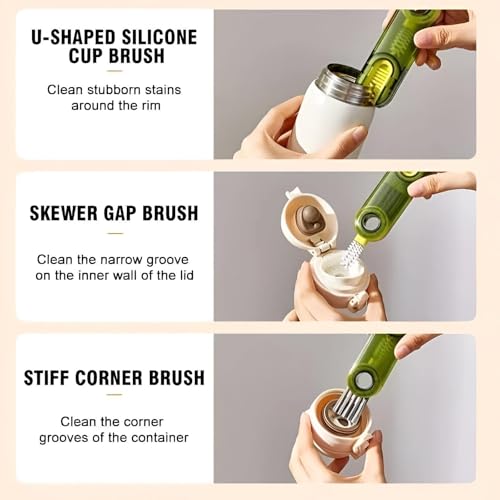 U-SHAPED SILICONE CUP BRUSH

Clean stubborn stains around the rim

SKEWER GAP BRUSH

Clean the narrow groove on the inner wall of the lid

STIFF CORNER BRUSH

Clean the corner grooves of the container