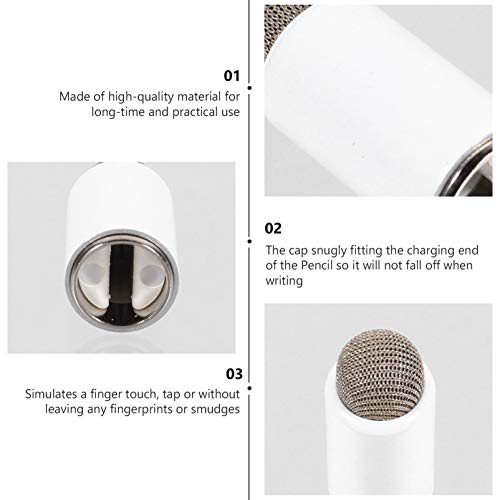 01

Made of high-quality material for long-time and practical use

02

The cap snugly fitting the charging end of the Pencil so it will not fall off when writing

03

Simulates a finger touch, tap or without leaving any fingerprints or smudges