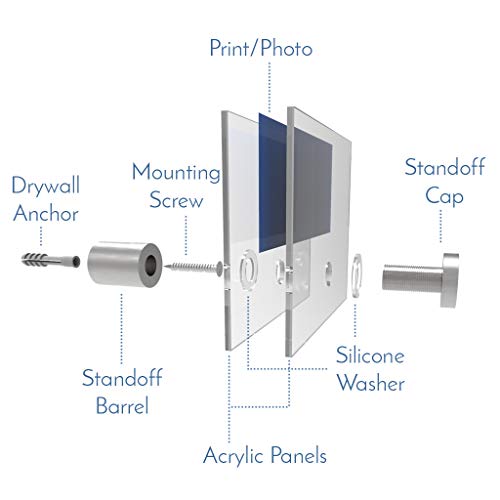 Print/Photo

Drywall Anchor

Mounting Screw

Standoff Cap

Standoff Barrel

Silicone Washer

Acrylic Panels