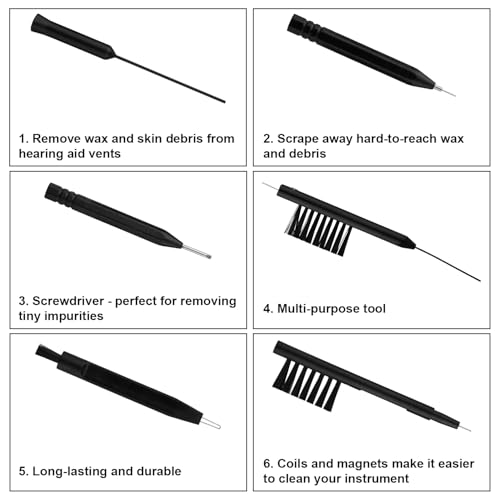 1. Remove wax and skin debris from hearing aid vents

2. Scrape away hard-to-reach wax and debris

3. Screwdriver - perfect for removing tiny impurities

4. Multi-purpose tool

5. Long-lasting and durable

6. Coils and magnets make it easier to clean your instrument