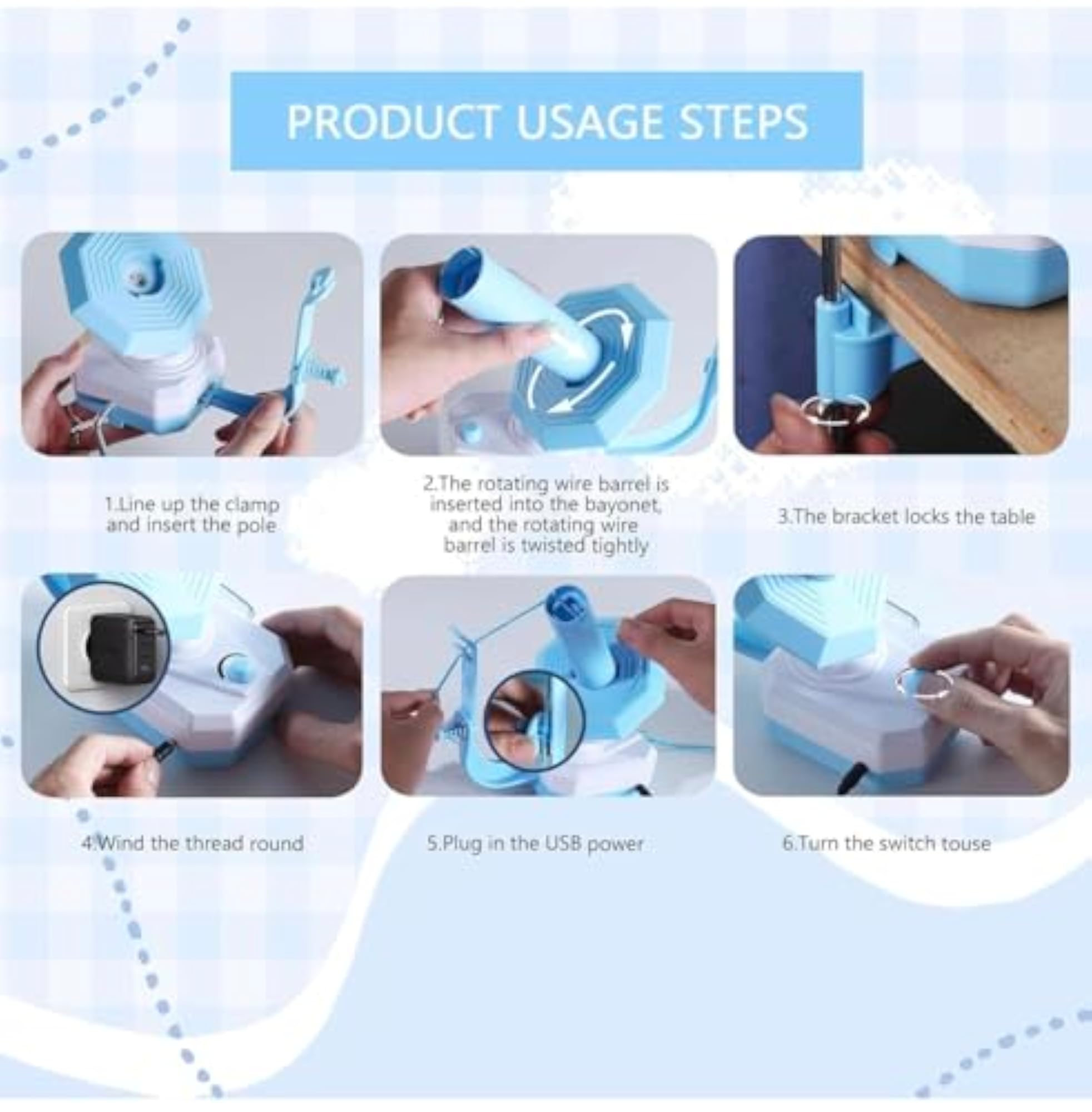 PRODUCT USAGE STEPS

1.Line up the clamp and insert the pole

2.The rotating wire barrel is inserted into the bayonet, and the rotating wire barrel is twisted tightly

3.The bracket locks the table

4.Wind the thread round

5.Plug in the USB power

6.Turn the switch touse