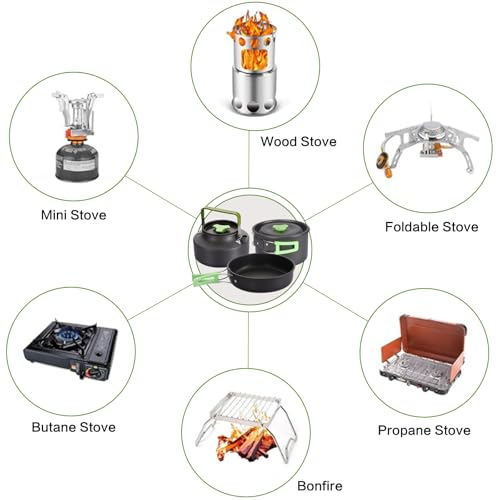 Wood Stove

Mini Stove

Foldable Stove

Butane Stove

Propane Stove

Bonfire