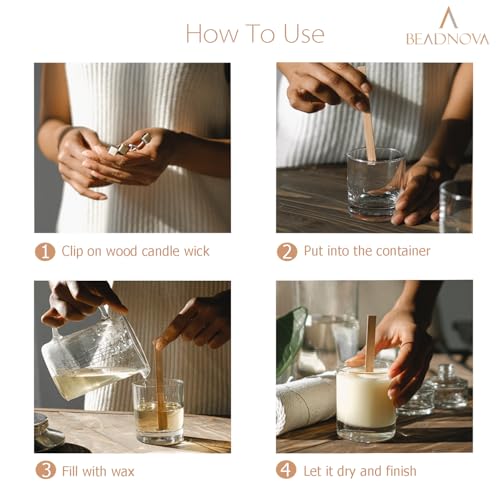 How To Use

BEADNOVA

1 Clip on wood candle wick

2 Put into the container

3 Fill with wax

4 Let it dry and finish