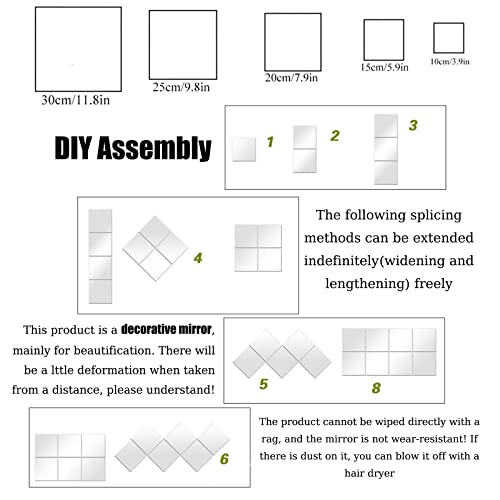 30cm/11.8in

25cm/9.8in

20cm/7.9in

15cm/5.9in

10cm/3.9in

DIY Assembly

1

2

3

4

The following splicing methods can be extended indefinitely(widening and lengthening) freely

This product is a decorative mirror, mainly for beautification. There will be a lttle deformation when taken from a distance, please understand!

5

8

6

The product cannot be wiped directly with a rag, and the mirror is not wear-resistant! If there is dust on it, you can blow it off with a hair dryer