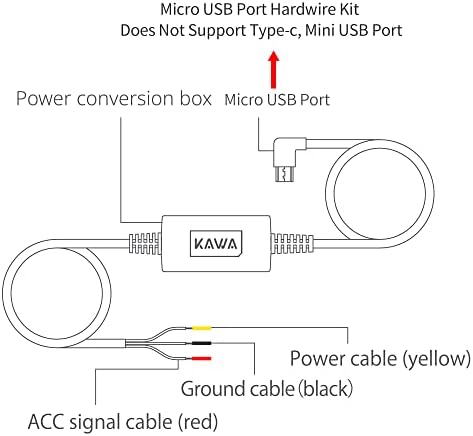 Micro USB Port Hardwire Kit
Does Not Support Type-c, Mini USB Port

Power conversion box

Micro USB Port

KAWA

Power cable (yellow)

Ground cable (black)

ACC signal cable (red)