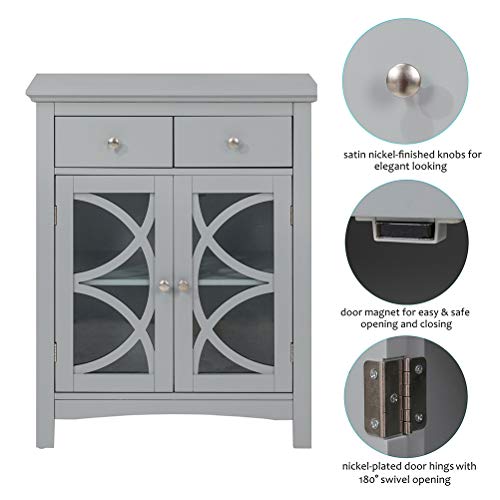 satin nickel-finished knobs for elegant looking

door magnet for easy & safe opening and closing

nickel-plated door hings with 180° swivel opening