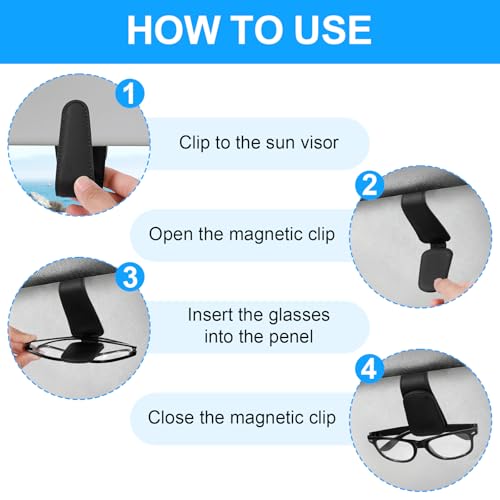 HOW TO USE

1

Clip to the sun visor

2

Open the magnetic clip

3

Insert the glasses into the penel

4

Close the magnetic clip