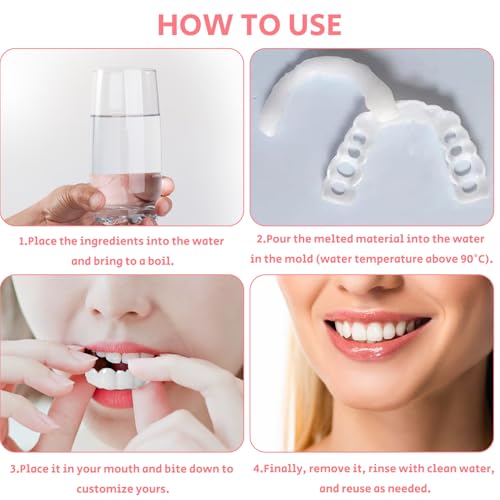 HOW TO USE

1.Place the ingredients into the water and bring to a boil.

2.Pour the melted material into the water in the mold (water temperature above 90°C).

3.Place it in your mouth and bite down to customize yours.

4.Finally, remove it, rinse with clean water, and reuse as needed.