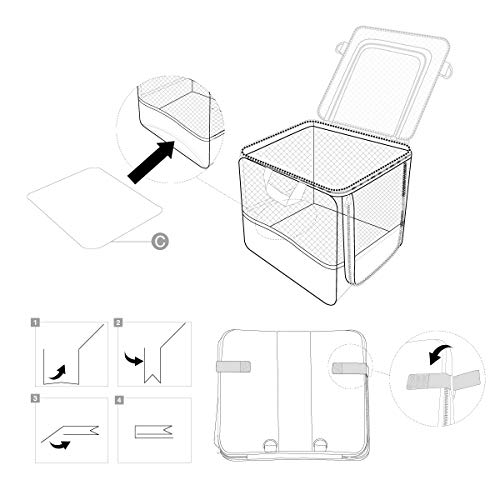 C

1

2

3

4