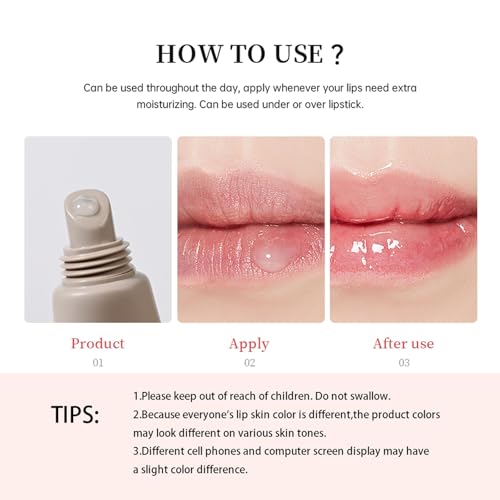 HOW TO USE ?

Can be used throughout the day, apply whenever your lips need extra moisturizing. Can be used under or over lipstick.

Product
01

Apply
02

After use
03

TIPS:

1.Please keep out of reach of children. Do not swallow.
2.Because everyone's lip skin color is different,the product colors may look different on various skin tones.
3.Different cell phones and computer screen display may have a slight color difference.