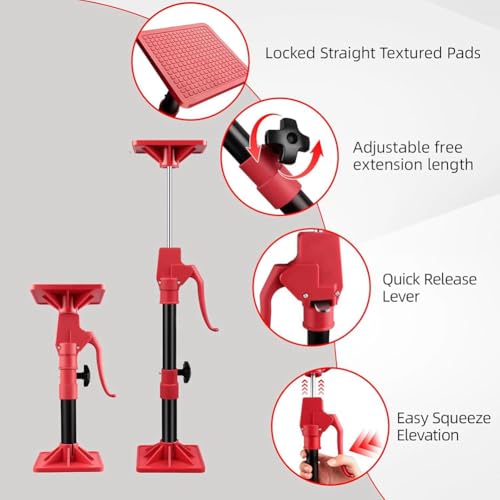 Locked Straight Textured Pads

Adjustable free extension length

Quick Release Lever

Easy Squeeze Elevation