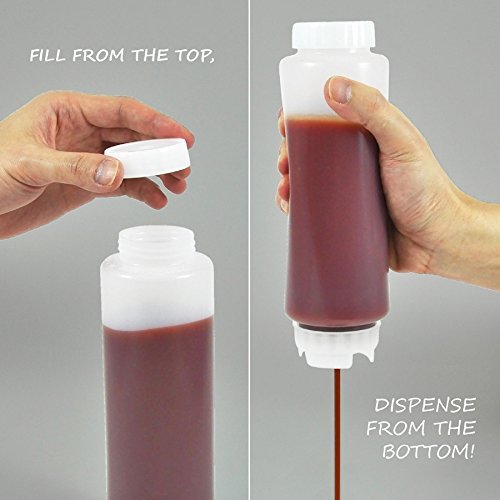 FILL FROM THE TOP,

DISPENSE FROM THE BOTTOM!