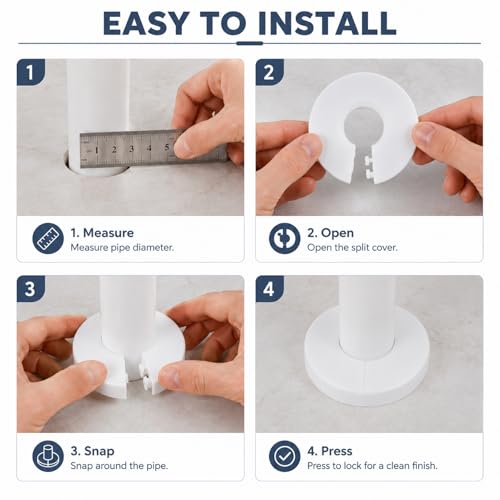 EASY TO INSTALL

1

1 2 3 4 5

1. Measure
Measure pipe diameter.

2

2. Open
Open the split cover.

3

3. Snap
Snap around the pipe.

4

4. Press
Press to lock for a clean finish.