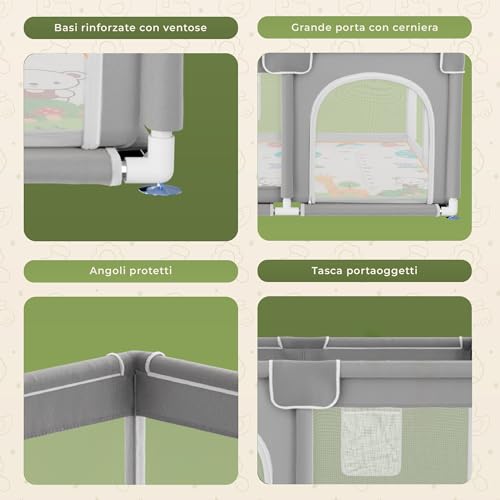 Basi rinforzate con ventose

Grande porta con cerniera

Angoli protetti

Tasca portaoggetti