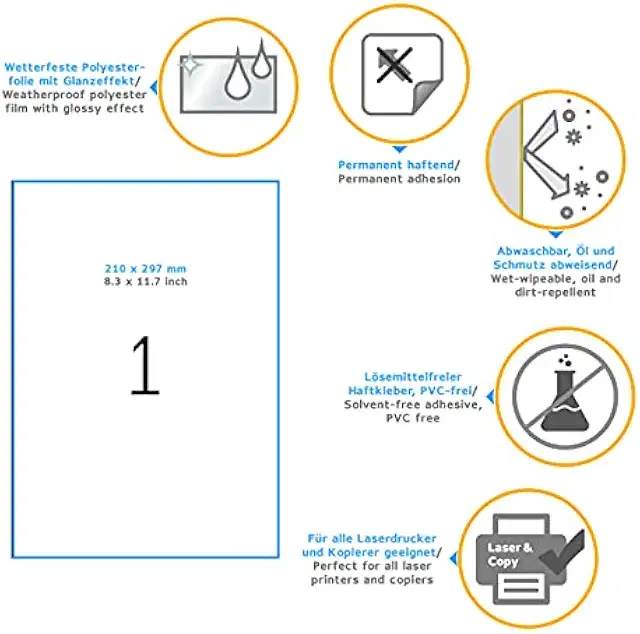 Wetterfeste Polyesterfolie mit Glanzeffekt/
Weatherproof polyester film with glossy effect

Permanent haftend/
Permanent adhesion

Abwaschbar, Öl und Schmutz abweisend/
Wet-wipeable, oil and dirt-repellent

210 x 297 mm
8.3 x 11.7 inch

1

Lösemittelfreier Haftkleber, PVC-frei/
Solvent-free adhesive, PVC free

Für alle Laserdrucker und Kopierer geeignet/
Perfect for all laser printers and copiers

Laser & Copy