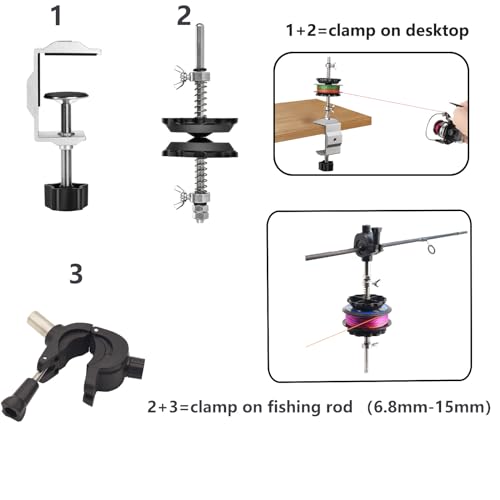 1

2

1+2=clamp on desktop

3

2+3=clamp on fishing rod (6.8mm-15mm)