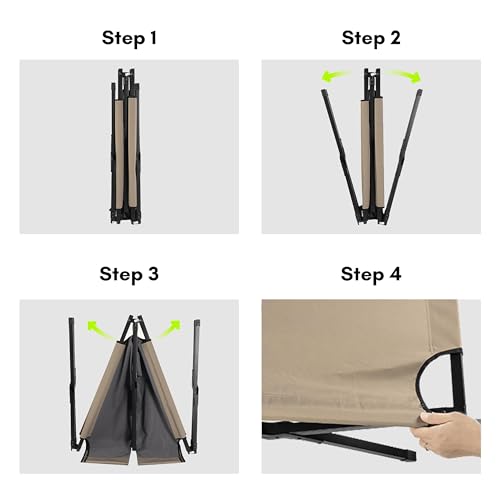 Step 1

Step 2

Step 3

Step 4