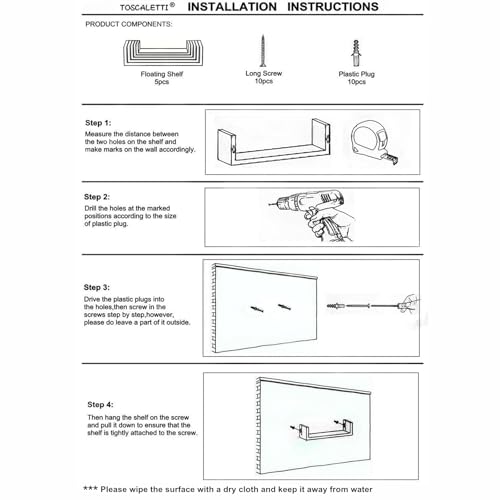 TOSCALETTI®    INSTALLATION INSTRUCTIONS

PRODUCT COMPONENTS:

Floating Shelf
5pcs

Long Screw
10pcs

Plastic Plug
10pcs

Step 1:
Measure the distance between the two holes on the shelf and make marks on the wall accordingly.

Step 2:
Drill the holes at the marked positions according to the size of plastic plug.

Step 3:
Drive the plastic plugs into the holes,then screw in the screws step by step,however, please do leave a part of it outside.

Step 4:
Then hang the shelf on the screw and pull it down to ensure that the shelf is tightly attached to the screw.

*** Please wipe the surface with a dry cloth and keep it away from water