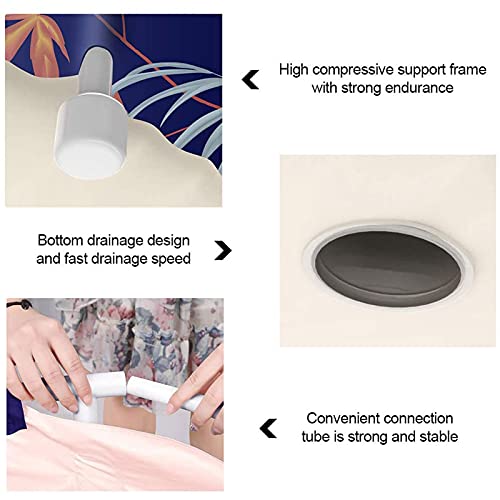 High compressive support frame with strong endurance

Bottom drainage design and fast drainage speed

Convenient connection tube is strong and stable