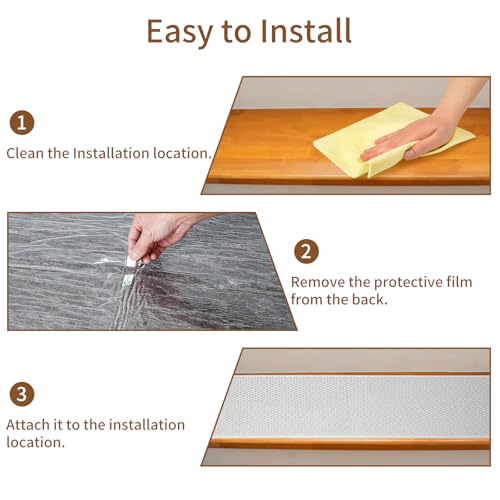 Easy to Install

1

Clean the Installation location.

2

Remove the protective film from the back.

3

Attach it to the installation location.