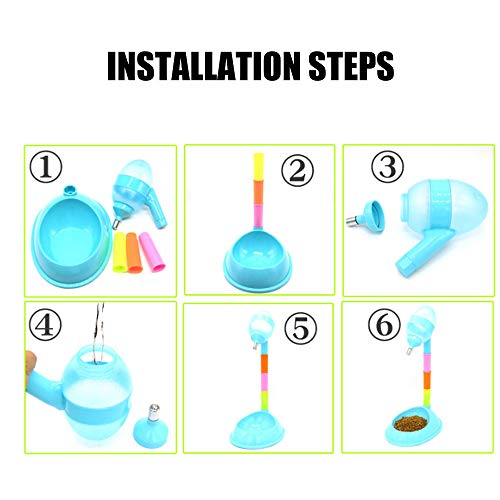 INSTALLATION STEPS

①

②

③

④

⑤

⑥